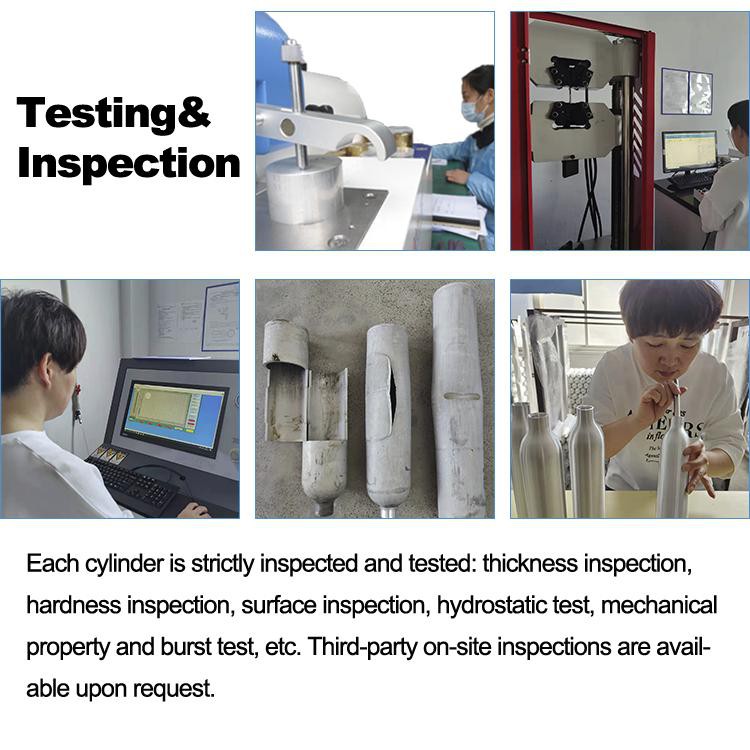 Testing&
Inspection

Each cylinder is strictly inspected and tested: thickness inspection, hardness inspection, surface inspection, hydrostatic test, mechanical property and burst test, etc. Third-party on-site inspections are available upon request.